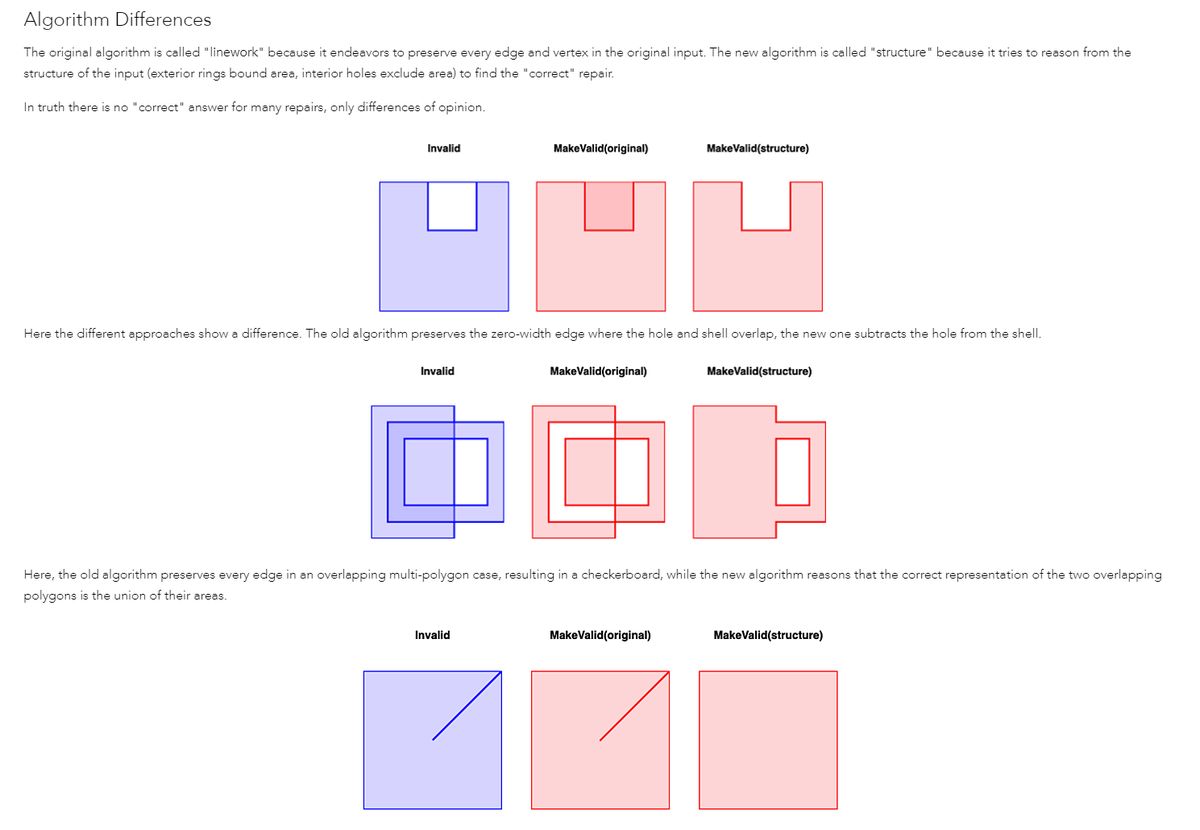 Algorithm Differences

The original algorithm is called "linework" because it endeavors to preserve every edge and vertex in the original input. The new algorithm is called "structure" because it tries to reason from the structure of the input (exterior rings bound area, interior holes exclude area) to find the "correct" repair.

In truth there is no "correct" answer for many repairs, only differences of opinion.

Invalid

MakeValid(original)

MakeValid(structure)

Here the different approaches show a difference. The old algorithm preserves the zero-width edge where the hole and shell overlap, the new one subtracts the hole from the shell.

Invalid

MakeValid(original)

MakeValid(structure)

Here, the old algorithm preserves every edge in an overlapping multi-polygon case, resulting in a checkerboard, while the new algorithm reasons that the correct representation of the two overlapping polygons is the union of their areas.

Invalid

MakeValid(original)

MakeValid(structure)